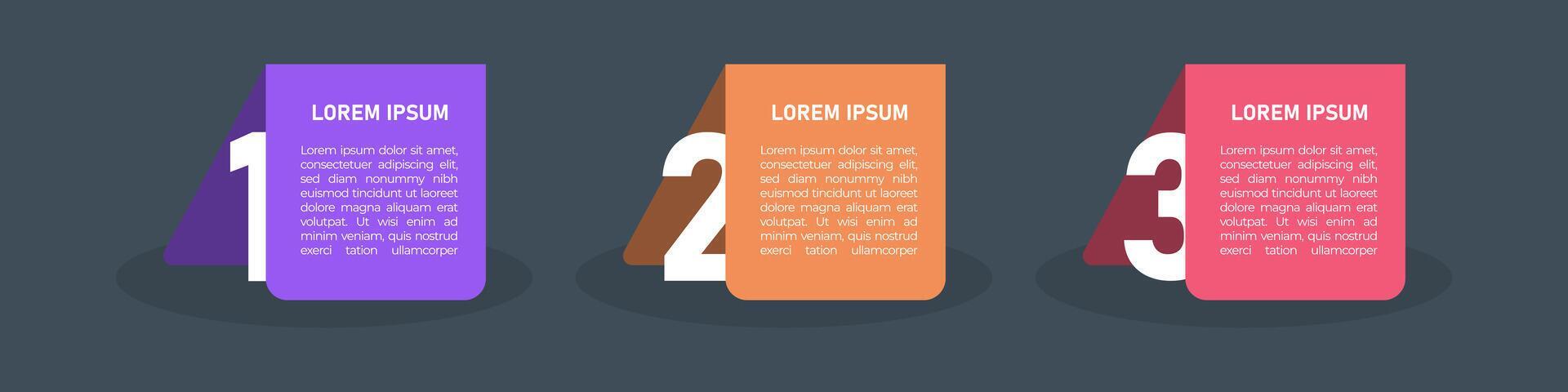 1

LOREM IPSUM

Lorem ipsum dolor sit amet, consectetuer adipiscing elit, sed diam nonummy nibh euismod tincidunt ut laoreet dolore magna aliquam erat volutpat. Ut wisi enim ad minim veniam, quis nostrud exerci tation ullamcorper

2

LOREM IPSUM

Lorem ipsum dolor sit amet, consectetuer adipiscing elit, sed diam nonummy nibh euismod tincidunt ut laoreet dolore magna aliquam erat volutpat. Ut wisi enim ad minim veniam, quis nostrud exerci tation ullamcorper

3

LOREM IPSUM

Lorem ipsum dolor sit amet, consectetuer adipiscing elit, sed diam nonummy nibh euismod tincidunt ut laoreet dolore magna aliquam erat volutpat. Ut wisi enim ad minim veniam, quis nostrud exerci tation ullamcorper