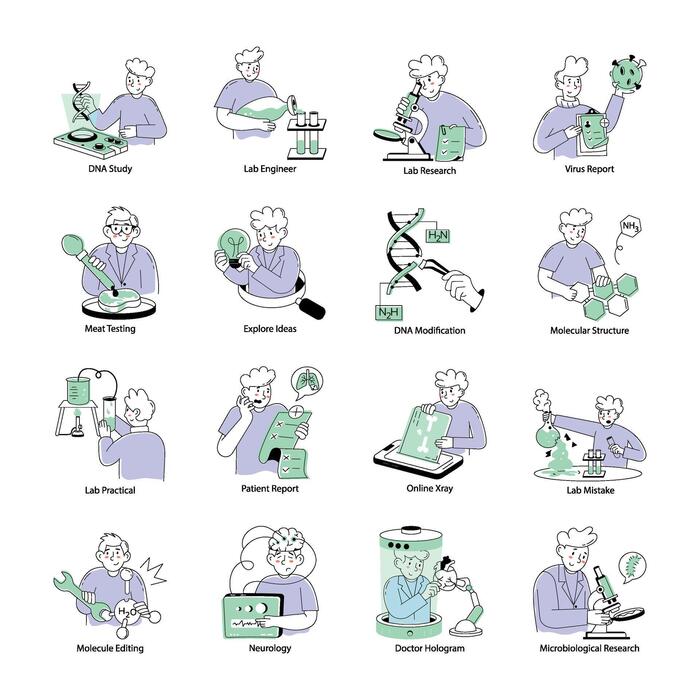 DNA Study

Lab Engineer

Lab Research

Virus Report

Meat Testing

Explore Ideas

$H_2N$

$N_2H$

DNA Modification

$NH_3$

Molecular Structure

Lab Practical

Patient Report

Online Xray

Lab Mistake

$H_2O$

Molecule Editing

Neurology

Doctor Hologram

Microbiological Research