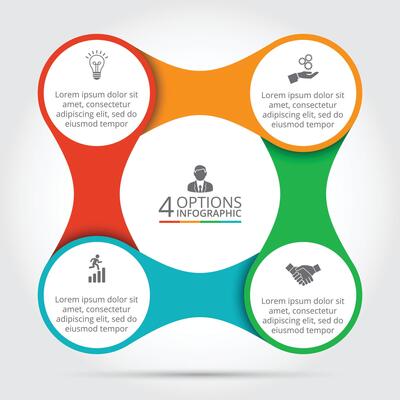 Lorem ipsum dolor sit amet, consectetur adipiscing elit, sed do eiusmod tempor

Lorem ipsum dolor sit amet, consectetur adipiscing elit, sed do eiusmod tempor

4 OPTIONS INFOGRAPHIC

Lorem ipsum dolor sit amet, consectetur adipiscing elit, sed do eiusmod tempor

Lorem ipsum dolor sit amet, consectetur adipiscing elit, sed do eiusmod tempor