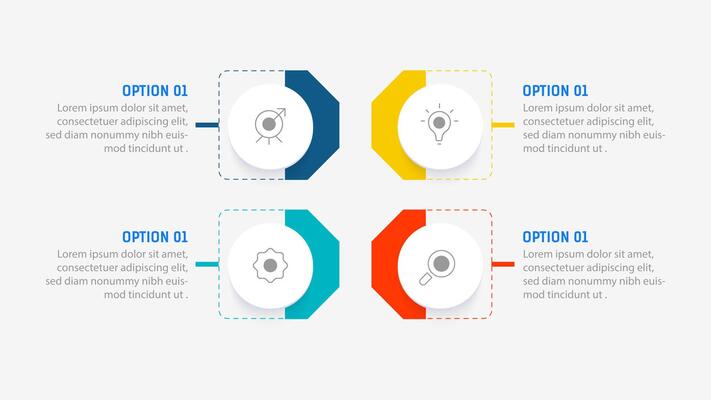 OPTION 01
Lorem ipsum dolor sit amet, consectetuer adipiscing elit, sed diam nonummy nibh euismod tincidunt ut .

OPTION 01
Lorem ipsum dolor sit amet, consectetuer adipiscing elit, sed diam nonummy nibh euismod tincidunt ut .

OPTION 01
Lorem ipsum dolor sit amet, consectetuer adipiscing elit, sed diam nonummy nibh euismod tincidunt ut .

OPTION 01
Lorem ipsum dolor sit amet, consectetuer adipiscing elit, sed diam nonummy nibh euismod tincidunt ut .