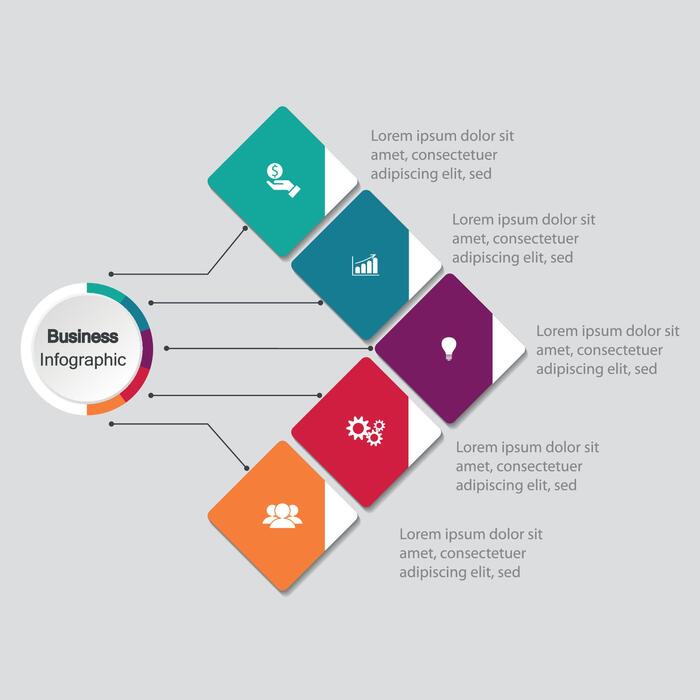 Business
Infographic

Lorem ipsum dolor sit amet, consectetuer adipiscing elit, sed

Lorem ipsum dolor sit amet, consectetuer adipiscing elit, sed

Lorem ipsum dolor sit amet, consectetuer adipiscing elit, sed

Lorem ipsum dolor sit amet, consectetuer adipiscing elit, sed

Lorem ipsum dolor sit amet, consectetuer adipiscing elit, sed