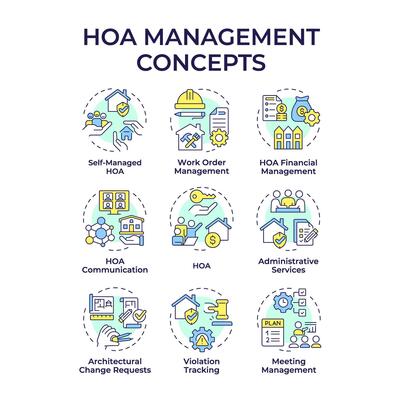 HOA MANAGEMENT CONCEPTS

Self-Managed HOA

Work Order Management

HOA Financial Management

HOA Communication

HOA

Administrative Services

Architectural Change Requests

Violation Tracking

PLAN
1
2

Meeting Management