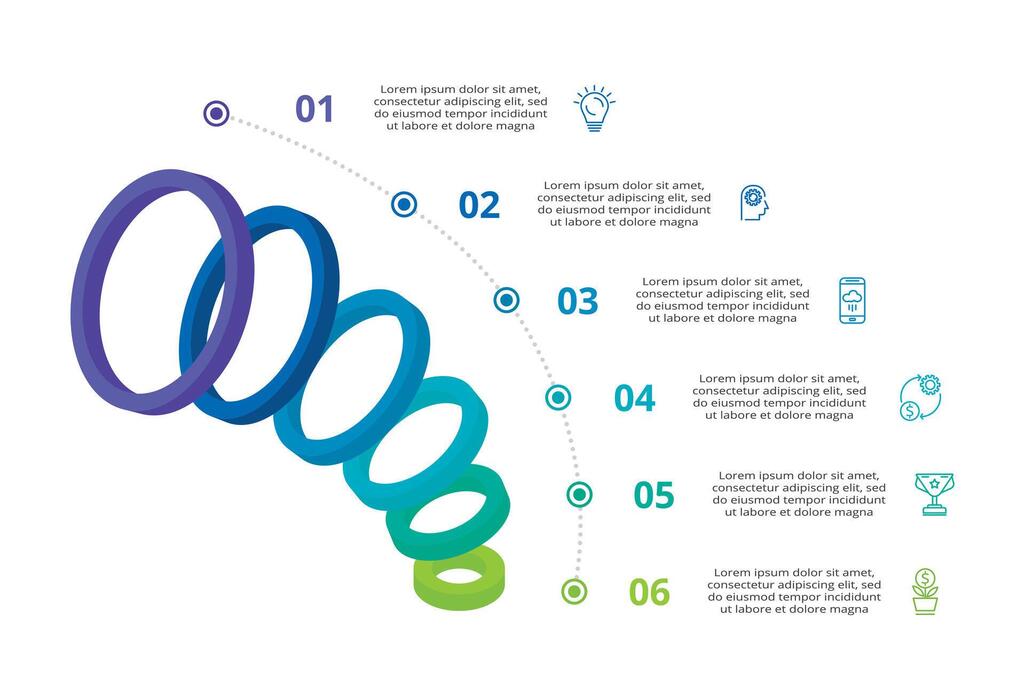 01

Lorem ipsum dolor sit amet, consectetur adipiscing elit, sed do eiusmod tempor incididunt ut labore et dolore magna

02

Lorem ipsum dolor sit amet, consectetur adipiscing elit, sed do eiusmod tempor incididunt ut labore et dolore magna

03

Lorem ipsum dolor sit amet, consectetur adipiscing elit, sed do eiusmod tempor incididunt ut labore et dolore magna

04

Lorem ipsum dolor sit amet, consectetur adipiscing elit, sed do eiusmod tempor incididunt ut labore et dolore magna

05

Lorem ipsum dolor sit amet, consectetur adipiscing elit, sed do eiusmod tempor incididunt ut labore et dolore magna

06

Lorem ipsum dolor sit amet, consectetur adipiscing elit, sed do eiusmod tempor incididunt ut labore et dolore magna