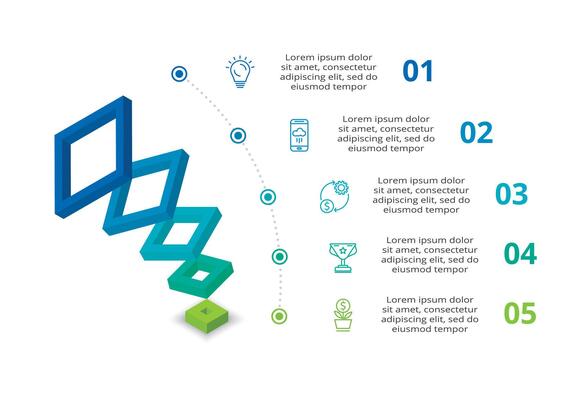 Lorem ipsum dolor sit amet, consectetur adipiscing elit, sed do eiusmod tempor

01

Lorem ipsum dolor sit amet, consectetur adipiscing elit, sed do eiusmod tempor

02

Lorem ipsum dolor sit amet, consectetur adipiscing elit, sed do eiusmod tempor

03

Lorem ipsum dolor sit amet, consectetur adipiscing elit, sed do eiusmod tempor

04

Lorem ipsum dolor sit amet, consectetur adipiscing elit, sed do eiusmod tempor

05