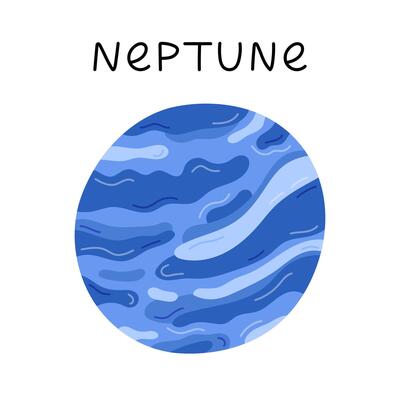 NePTUNe