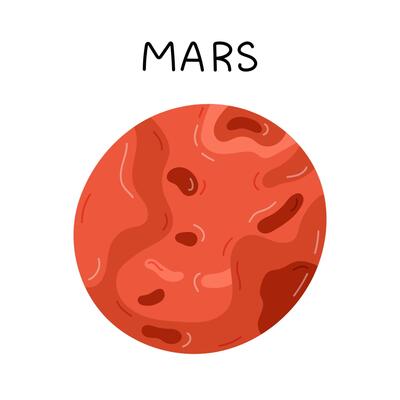 MARS