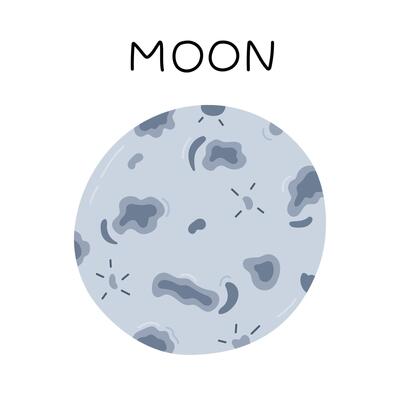 MOON