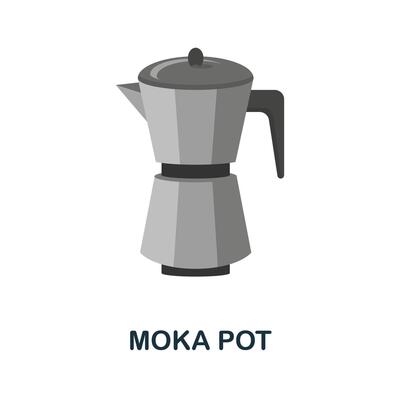 MOKA POT