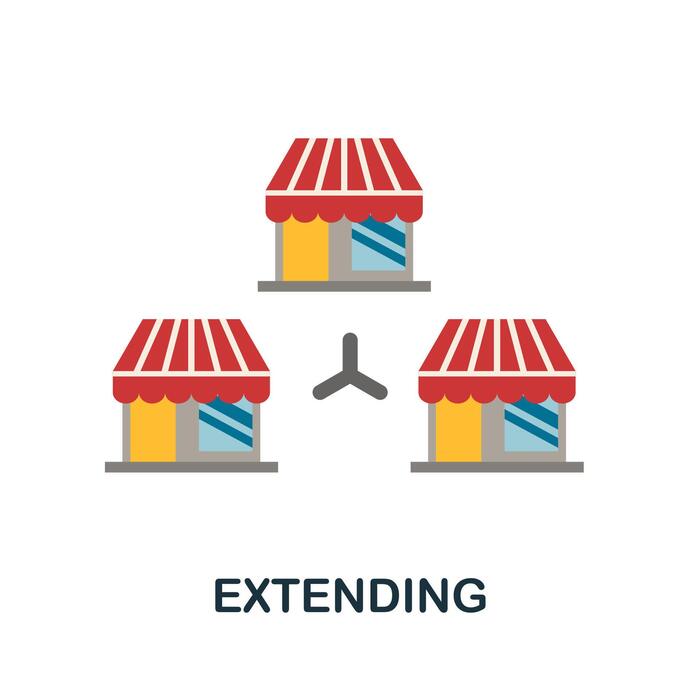 EXTENDING