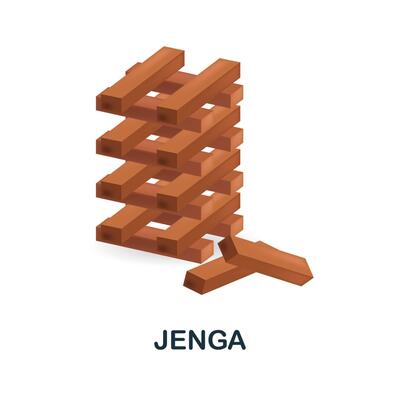 JENGA