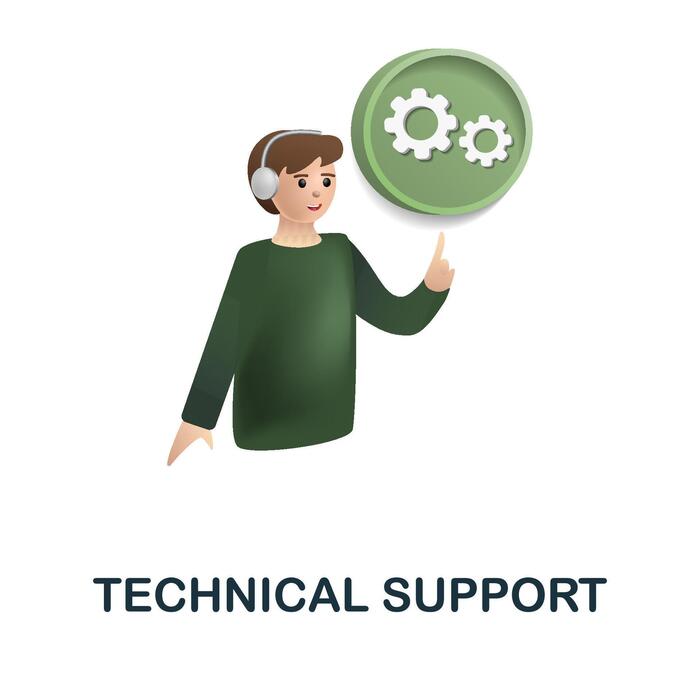 TECHNICAL SUPPORT