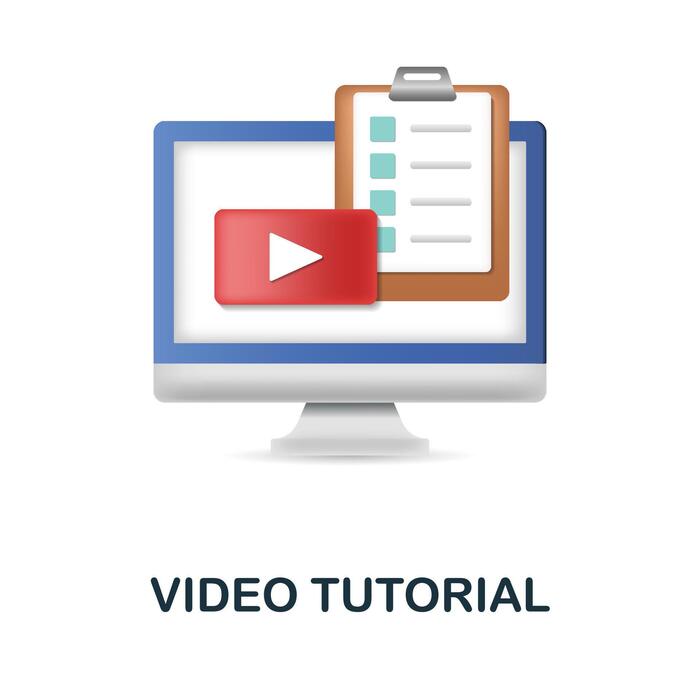 VIDEO TUTORIAL