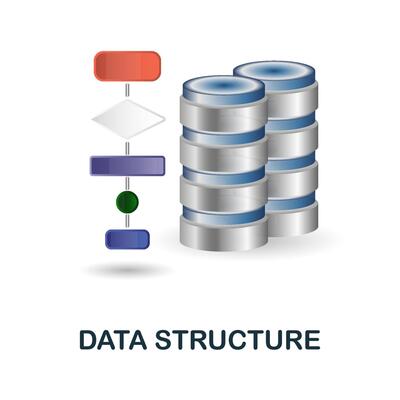 DATA STRUCTURE