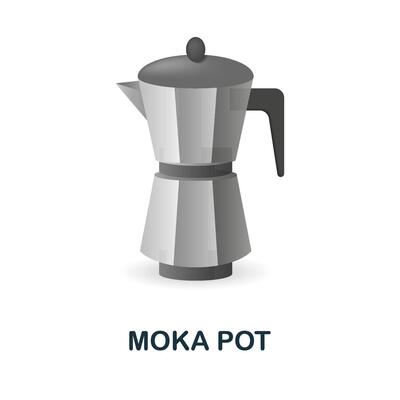 MOKA POT