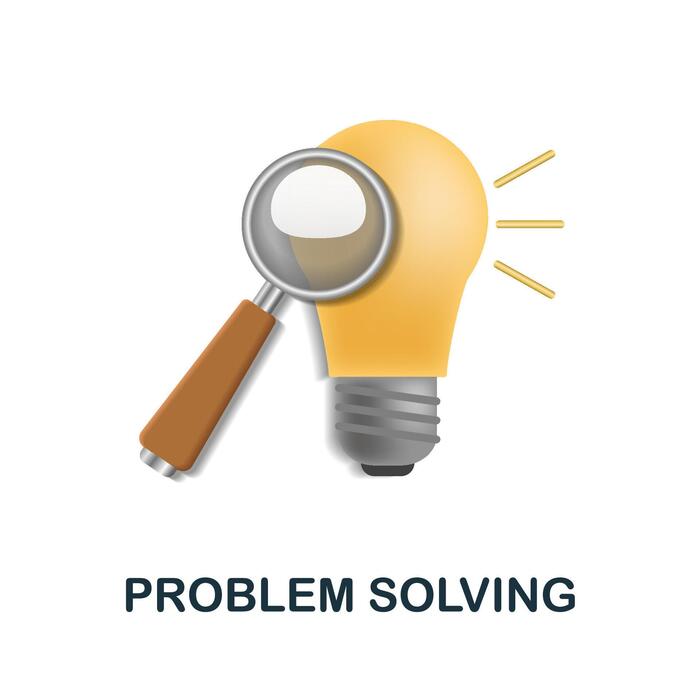 PROBLEM SOLVING