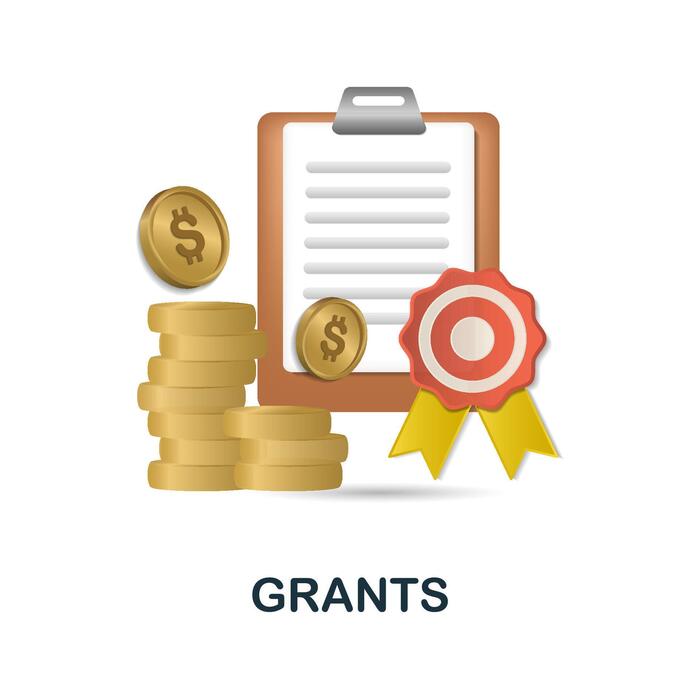 $
$
GRANTS