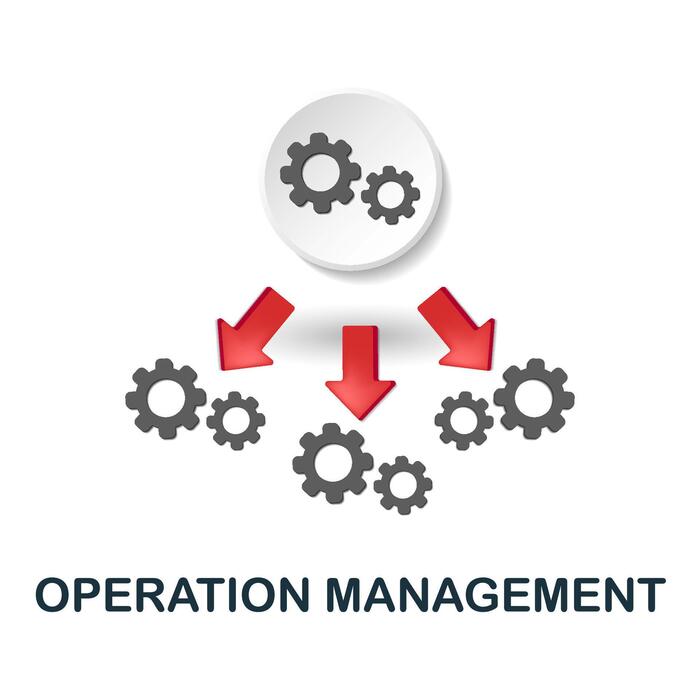 OPERATION MANAGEMENT