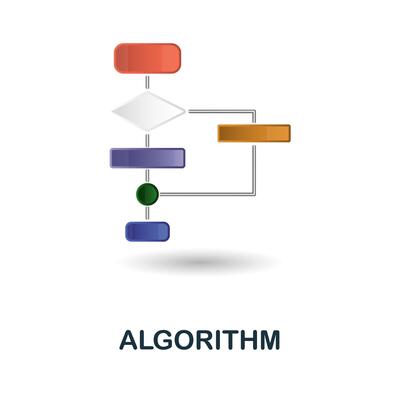 ALGORITHM