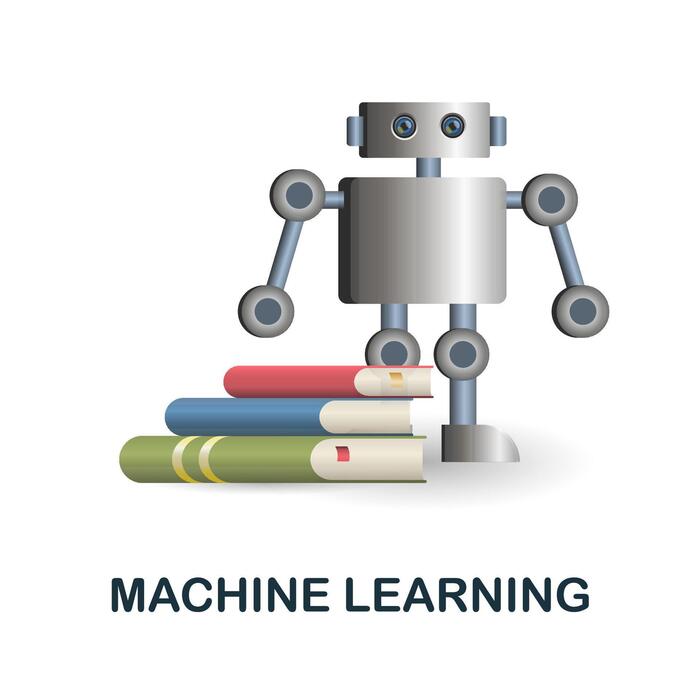 MACHINE LEARNING