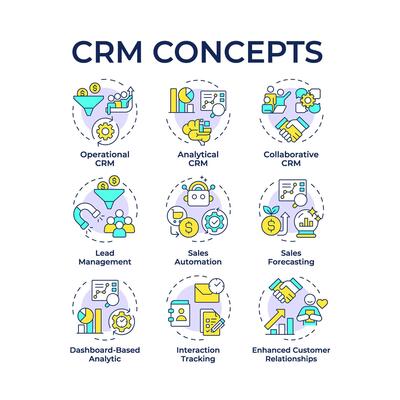 CRM CONCEPTS

Operational CRM

Analytical CRM

Collaborative CRM

Lead Management

Sales Automation

Sales Forecasting

Dashboard-Based Analytic

Interaction Tracking

Enhanced Customer Relationships