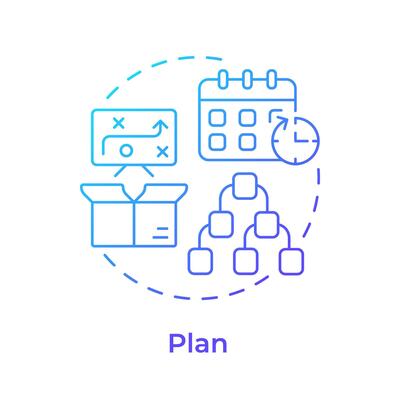 Plan