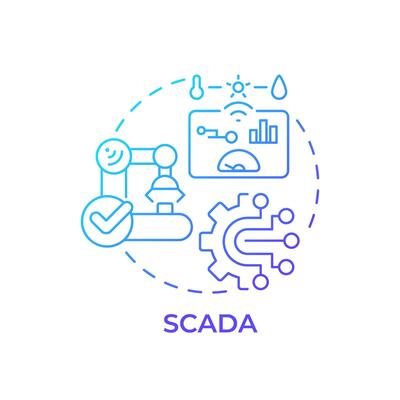 SCADA