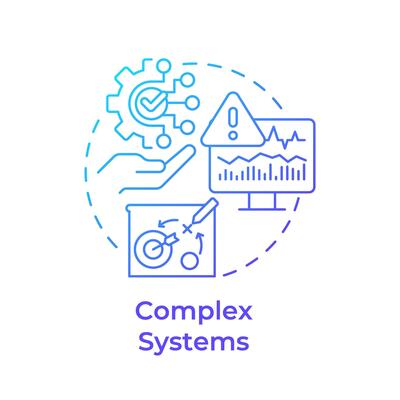 Complex
Systems