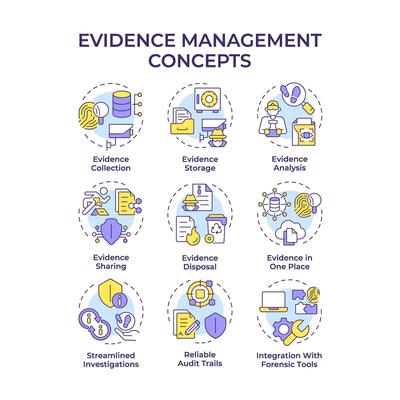 EVIDENCE MANAGEMENT CONCEPTS

Evidence Collection

Evidence Storage

Evidence Analysis

Evidence Sharing

Evidence Disposal

Evidence in One Place

Streamlined Investigations

Reliable Audit Trails

Integration With Forensic Tools