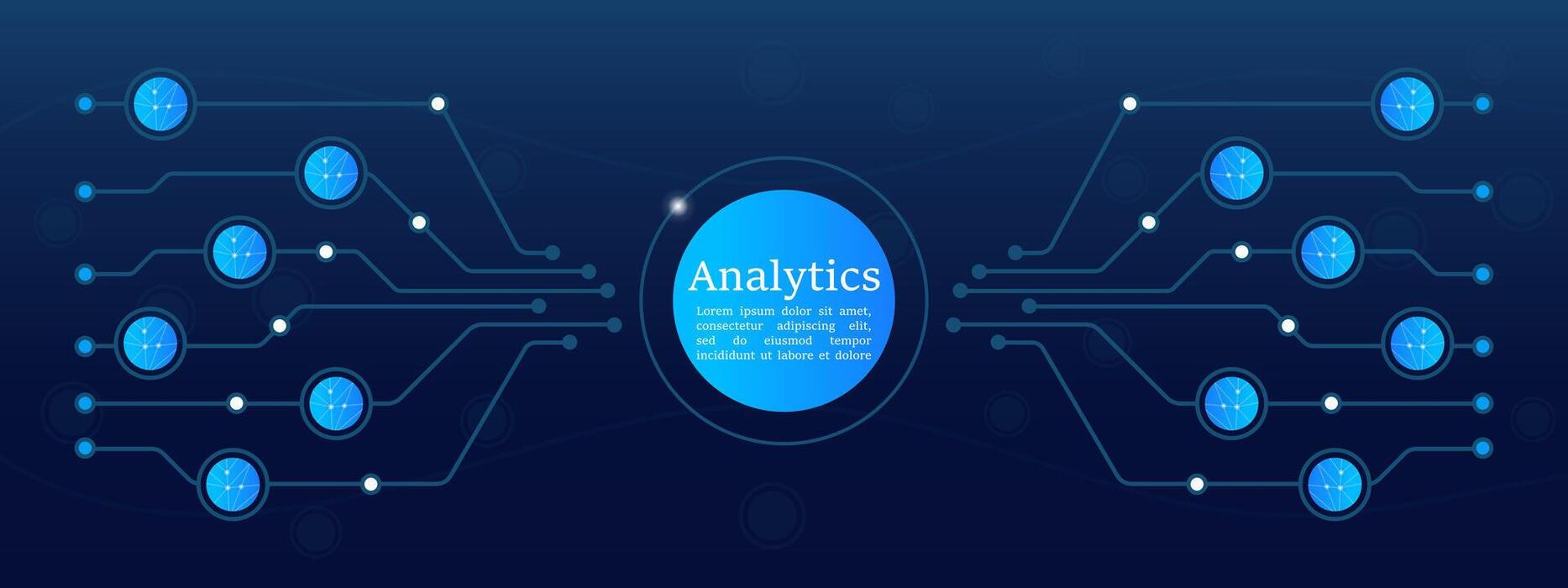 Analytics

Lorem ipsum dolor sit amet, consectetur adipiscing elit, sed do eiusmod tempor incididunt ut labore et dolore