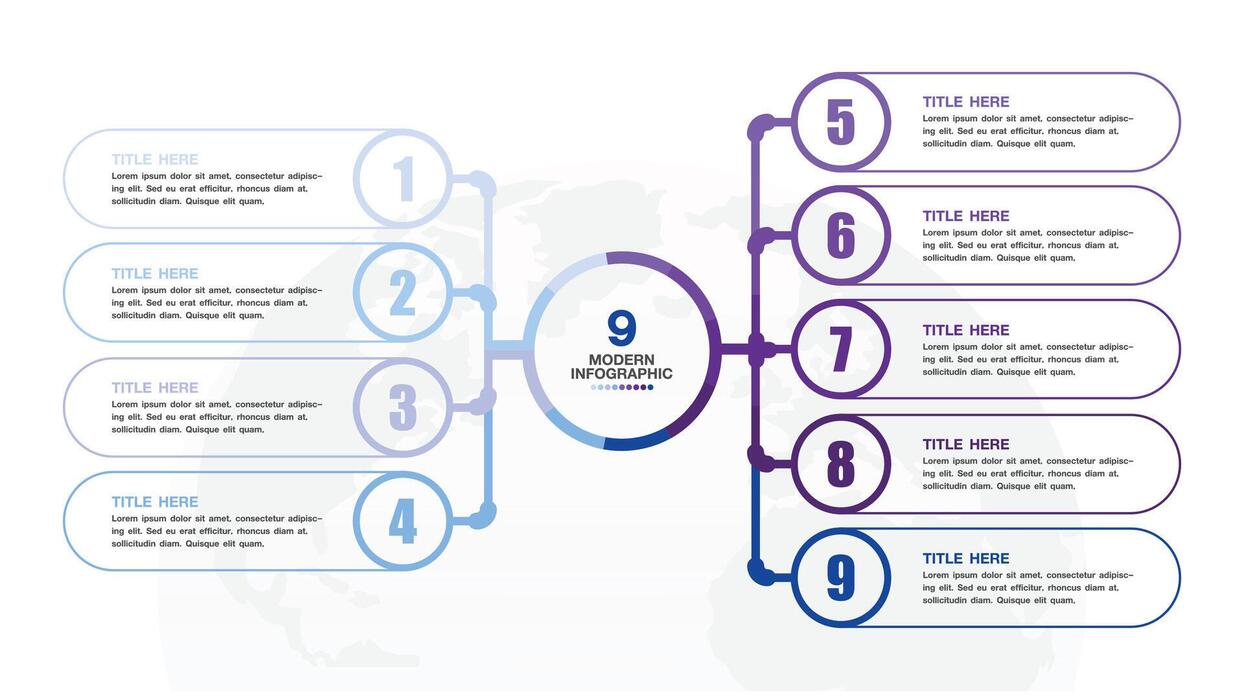 TITLE HERE
Lorem ipsum dolor sit amet, consectetur adipiscing elit. Sed eu erat efficitur, rhoncus diam at, sollicitudin diam. Quisque elit quam.

1

TITLE HERE
Lorem ipsum dolor sit amet, consectetur adipiscing elit. Sed eu erat efficitur, rhoncus diam at, sollicitudin diam. Quisque elit quam.

2

TITLE HERE
Lorem ipsum dolor sit amet, consectetur adipiscing elit. Sed eu erat efficitur, rhoncus diam at, sollicitudin diam. Quisque elit quam.

3

TITLE HERE
Lorem ipsum dolor sit amet, consectetur adipiscing elit. Sed eu erat efficitur, rhoncus diam at, sollicitudin diam. Quisque elit quam.

4

9
MODERN
INFOGRAPHIC

5
TITLE HERE
Lorem ipsum dolor sit amet, consectetur adipiscing elit. Sed eu erat efficitur, rhoncus diam at, sollicitudin diam. Quisque elit quam.

6
TITLE HERE
Lorem ipsum dolor sit amet, consectetur adipiscing elit. Sed eu erat efficitur, rhoncus diam at, sollicitudin diam. Quisque elit quam.

7
TITLE HERE
Lorem ipsum dolor sit amet, consectetur adipiscing elit. Sed eu erat efficitur, rhoncus diam at, sollicitudin diam. Quisque elit quam.

8
TITLE HERE
Lorem ipsum dolor sit amet, consectetur adipiscing elit. Sed eu erat efficitur, rhoncus diam at, sollicitudin diam. Quisque elit quam.

9
TITLE HERE
Lorem ipsum dolor sit amet, consectetur adipiscing elit. Sed eu erat efficitur, rhoncus diam at, sollicitudin diam. Quisque elit quam.