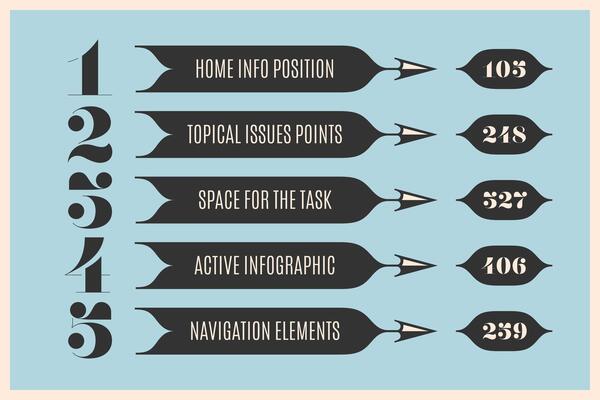 1 HOME INFO POSITION 105

2 TOPICAL ISSUES POINTS 248

3 SPACE FOR THE TASK 327

4 ACTIVE INFOGRAPHIC 406

5 NAVIGATION ELEMENTS 259