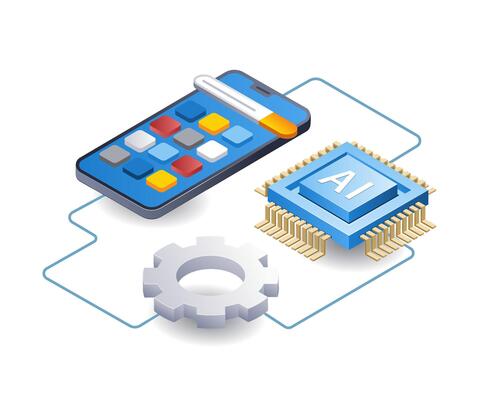 AI