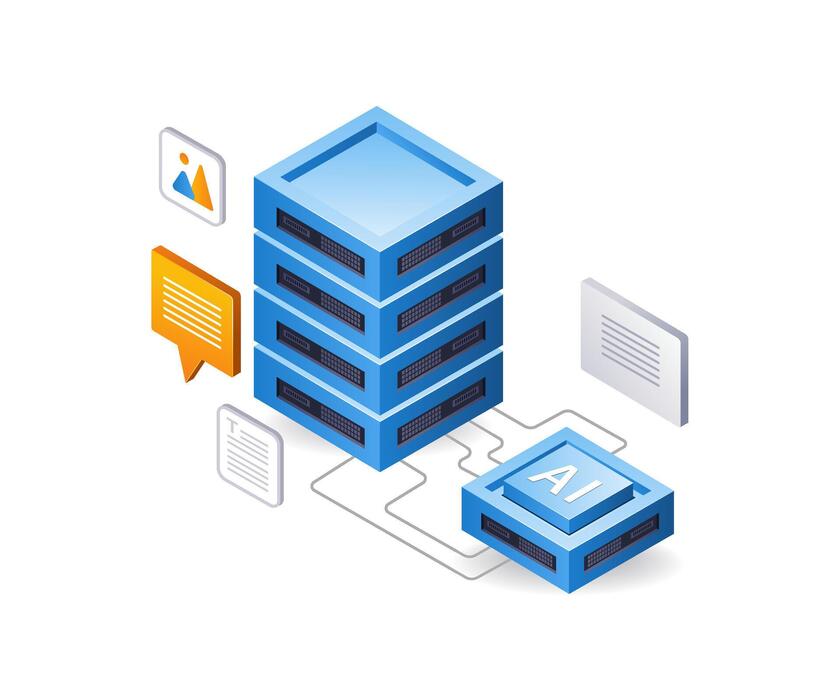 AI