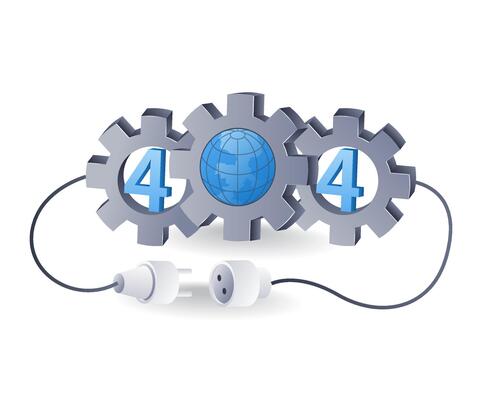 4 4