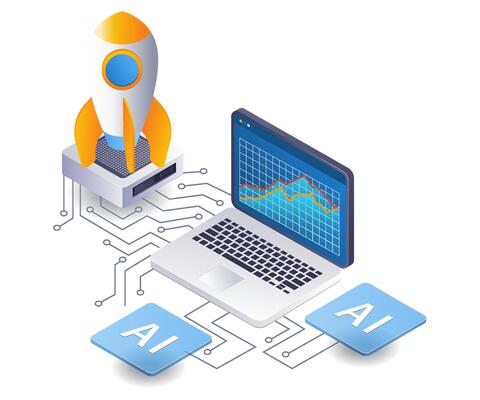 AI

AI