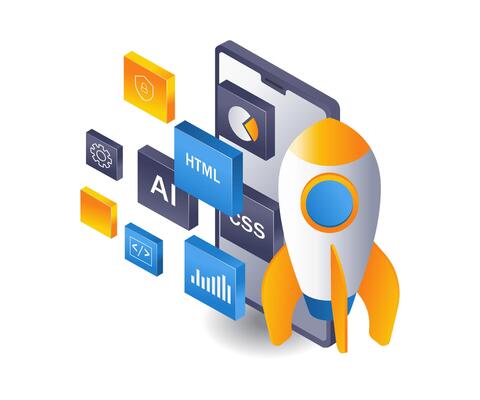 HTML
AI
CSS
</>