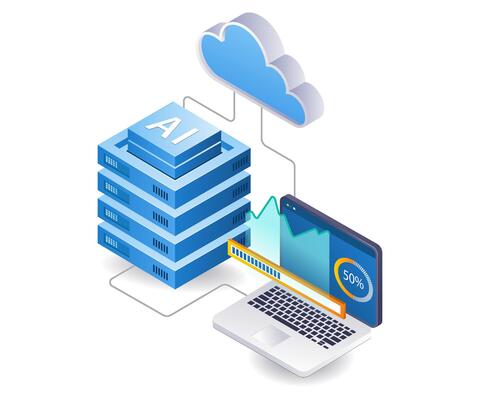 AI

50%