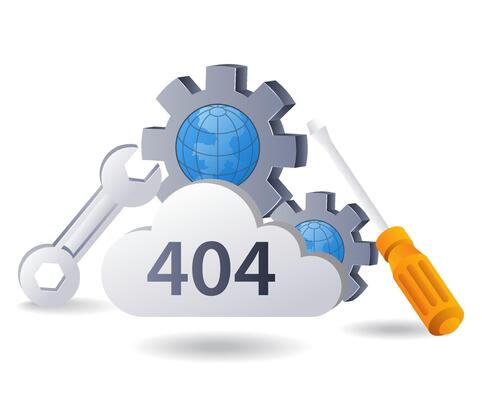 404