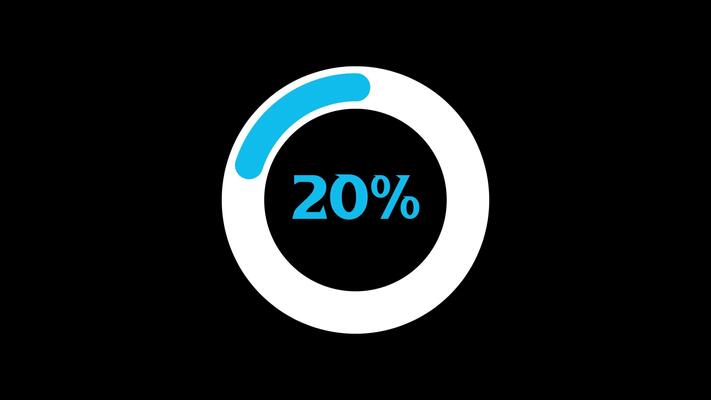 20%