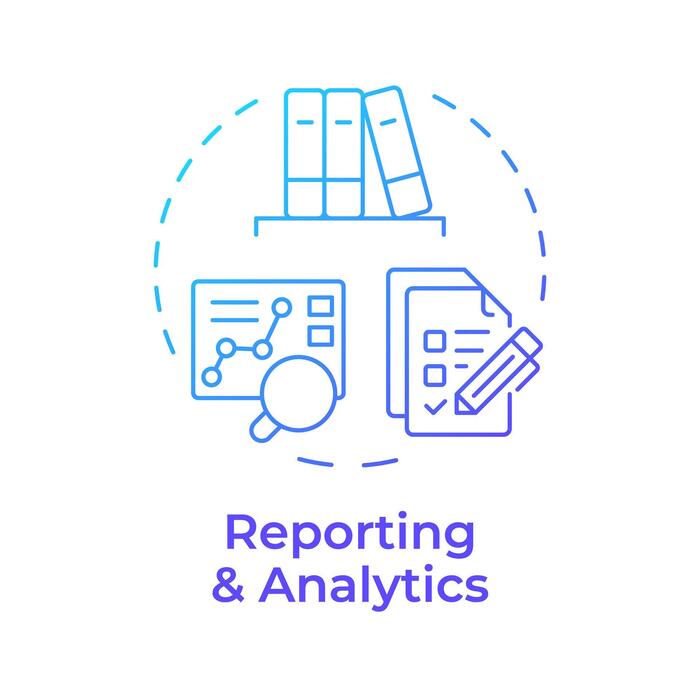 Reporting
& Analytics