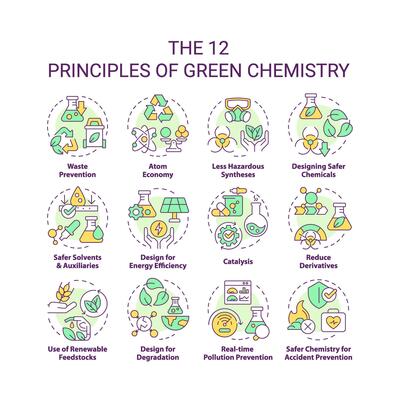 THE 12
PRINCIPLES OF GREEN CHEMISTRY

Waste Prevention

Atom Economy

Less Hazardous Syntheses

Designing Safer Chemicals

Safer Solvents & Auxiliaries

Design for Energy Efficiency

Catalysis

Reduce Derivatives

Use of Renewable Feedstocks

Design for Degradation

Real-time Pollution Prevention

Safer Chemistry for Accident Prevention