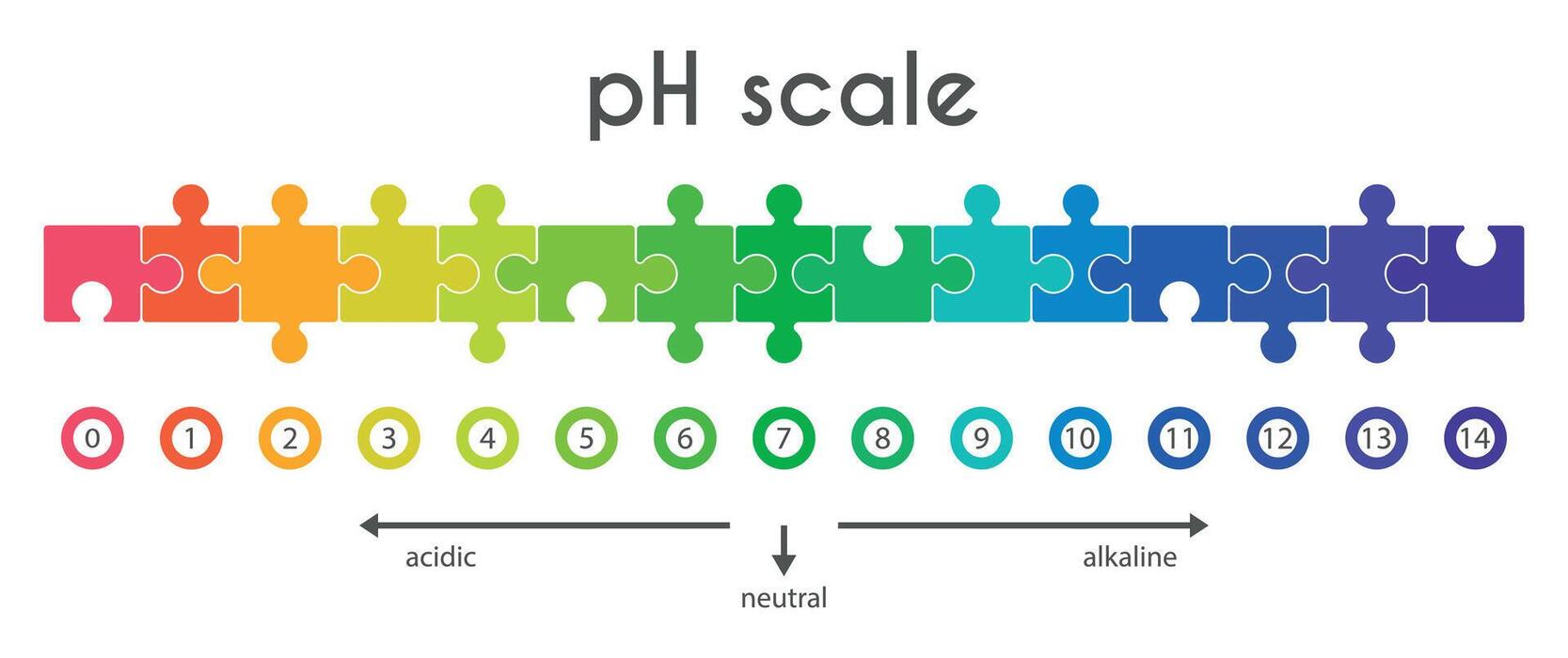 pH scale

0 1 2 3 4 5 6 7 8 9 10 11 12 13 14

acidic

neutral

alkaline