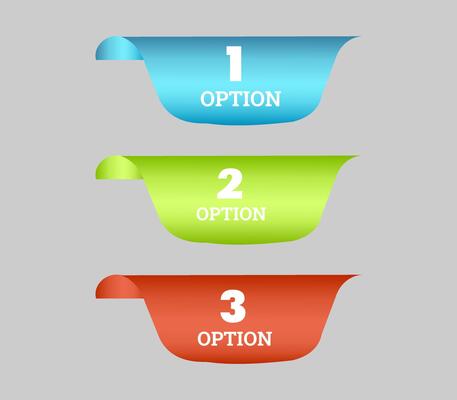 1
OPTION

2
OPTION

3
OPTION