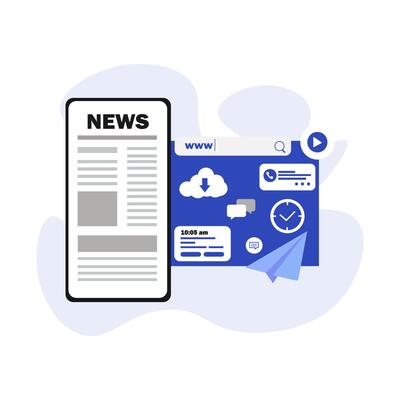 NEWS

www

10:05 am