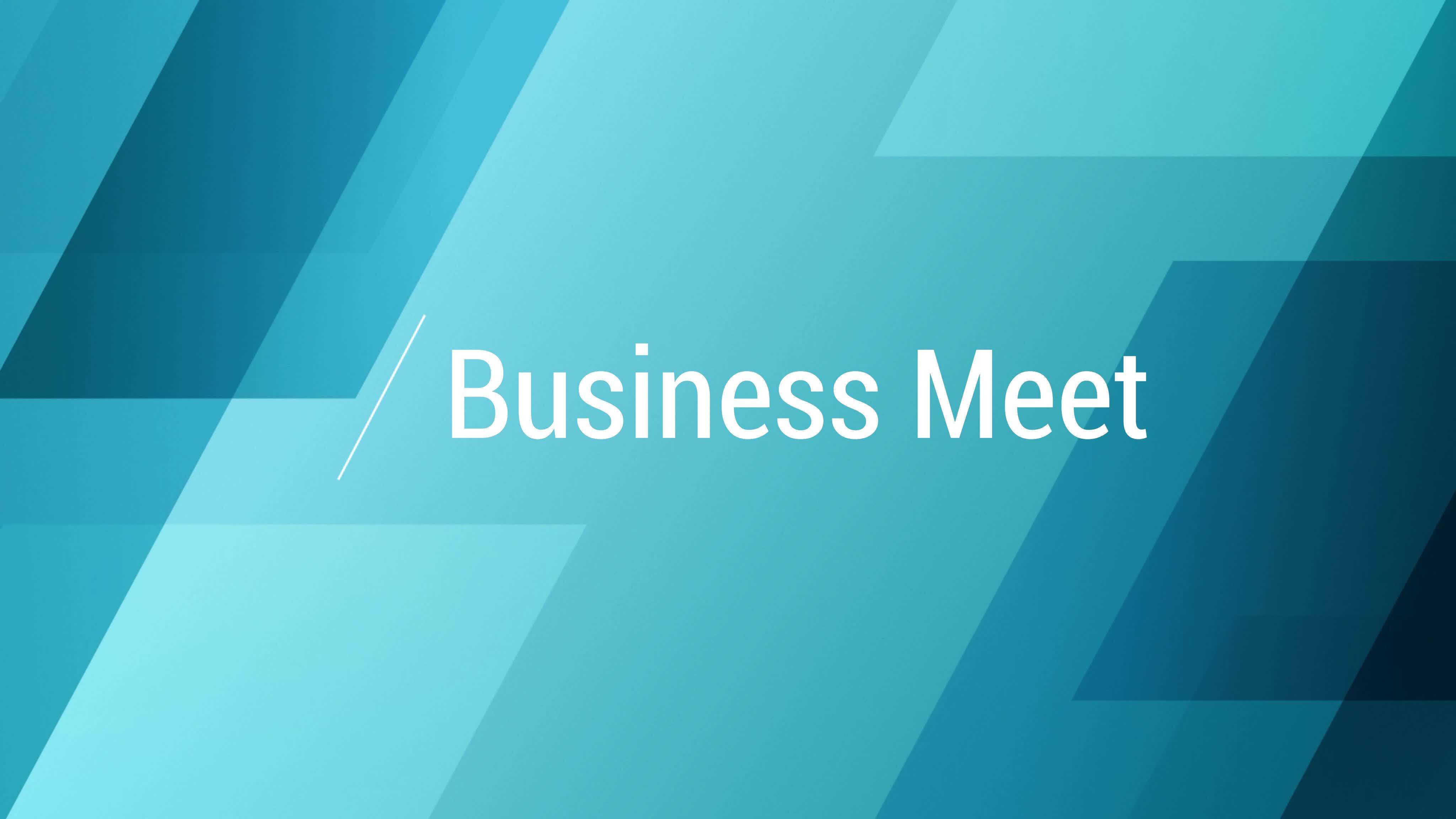 Business Meet