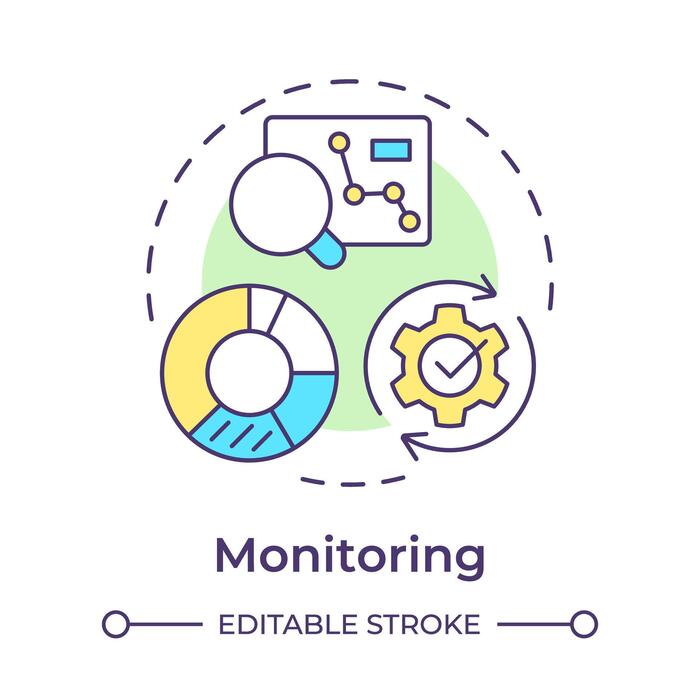 Monitoring

EDITABLE STROKE