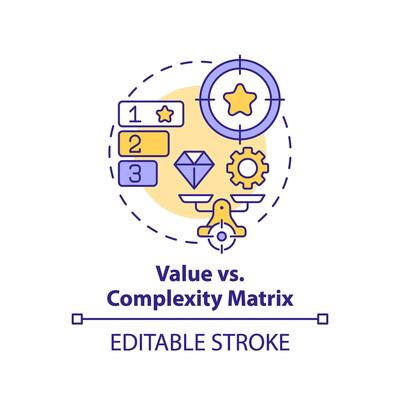 1
2
3

Value vs.
Complexity Matrix

EDITABLE STROKE