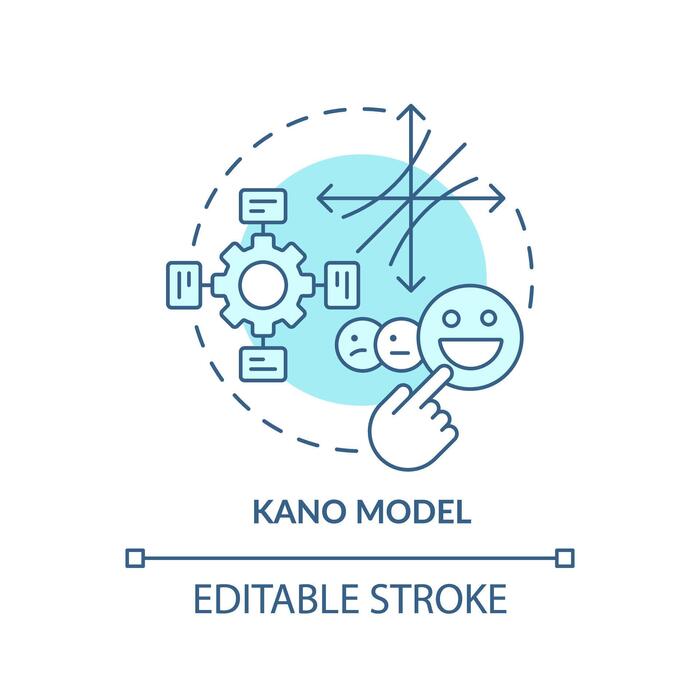 KANO MODEL

EDITABLE STROKE