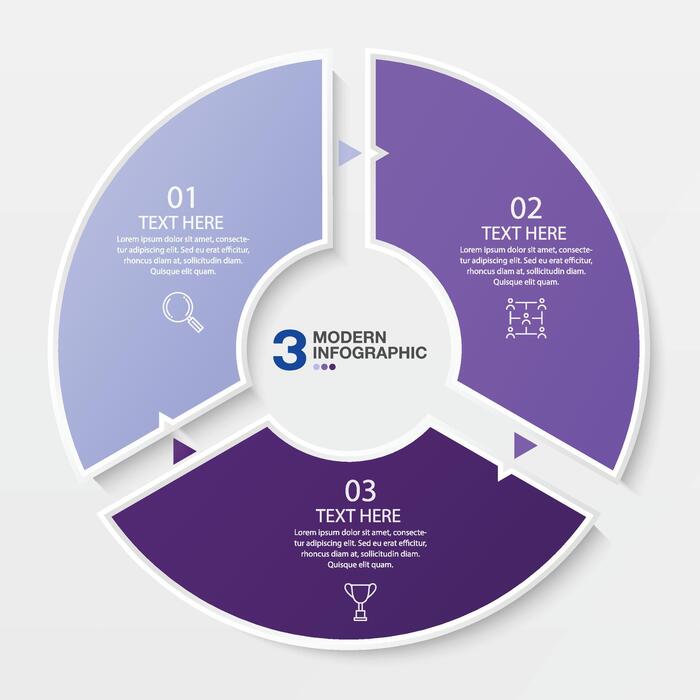 01
TEXT HERE
Lorem ipsum dolor sit amet, consectetur adipiscing elit. Sed eu erat efficitur, rhoncus diam at, sollicitudin diam. Quisque elit quam.

02
TEXT HERE
Lorem ipsum dolor sit amet, consectetur adipiscing elit. Sed eu erat efficitur, rhoncus diam at, sollicitudin diam. Quisque elit quam.

3 MODERN INFOGRAPHIC

03
TEXT HERE
Lorem ipsum dolor sit amet, consectetur adipiscing elit. Sed eu erat efficitur, rhoncus diam at, sollicitudin diam. Quisque elit quam.