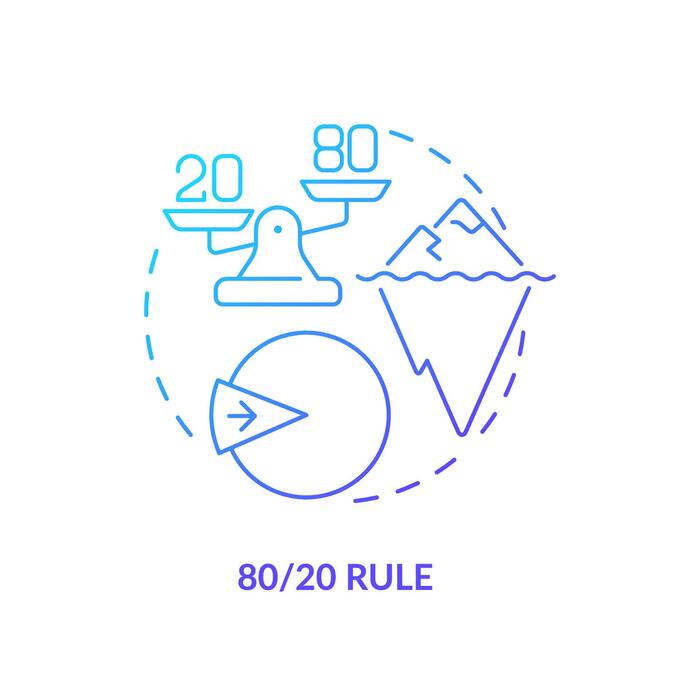 20
80
80/20 RULE